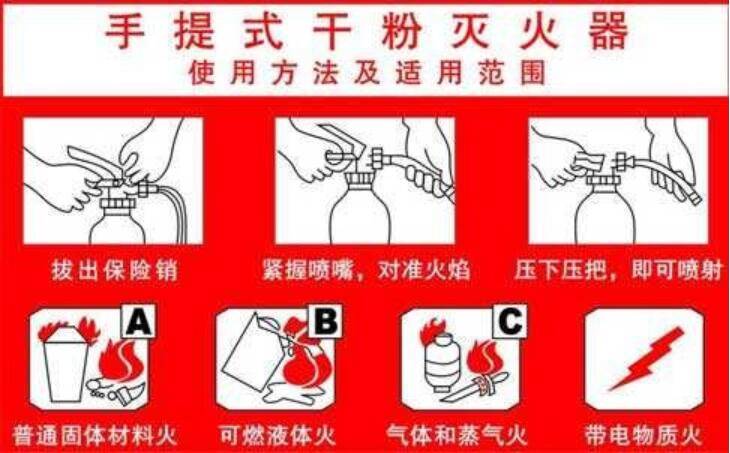 手提式干粉灭火器
使用方法及适用范围

拔出保险销

紧握喷嘴，对准火焰

压下压把，即可喷射

A

普通固体材料火

B

可燃液体火

C

气体和蒸气火

带电物质火